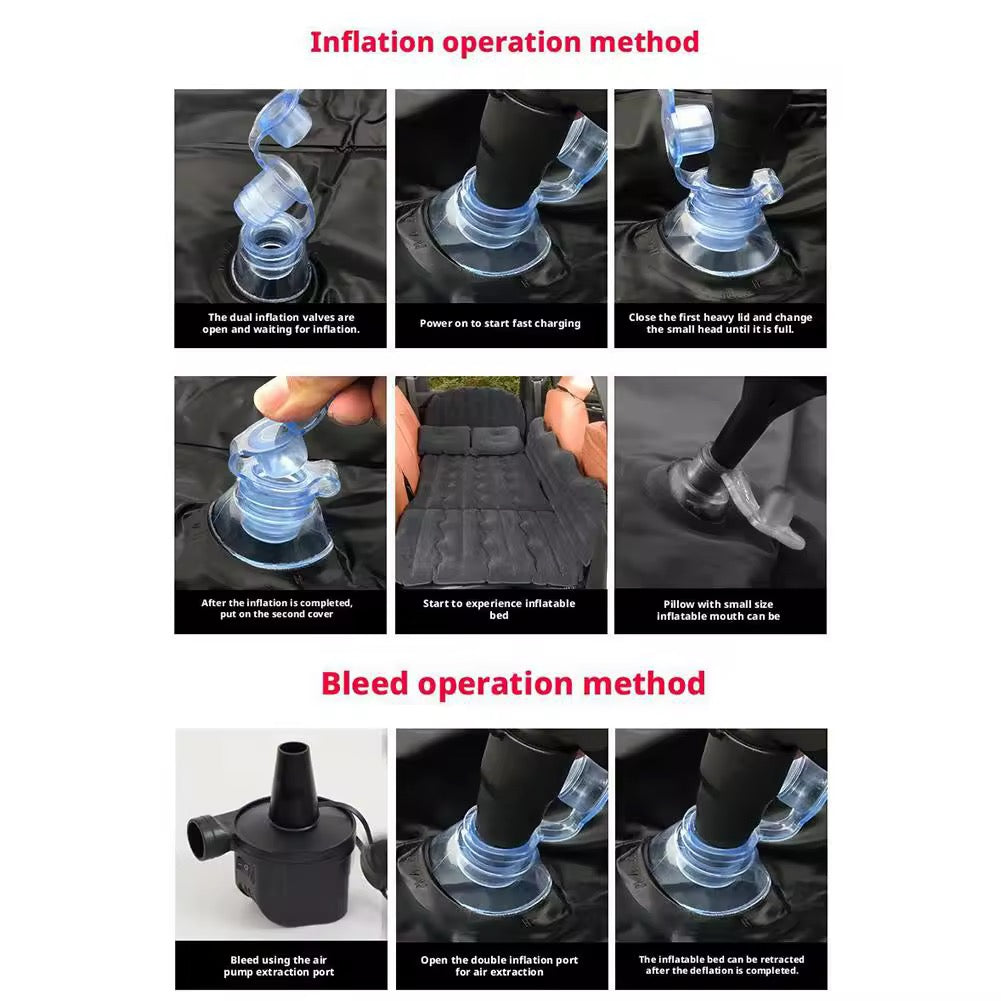 Inflation operation method

The dual inflation valves are open and waiting for inflation.

Power on to start fast charging

Close the first heavy lid and change the small head until it is full.

After the inflation is completed, put on the second cover

Start to experience inflatable bed

Pillow with small size inflatable mouth can be

Bleed operation method

Bleed using the air pump extraction port

Open the double inflation port for air extraction

The inflatable bed can be retracted after the deflation is completed.