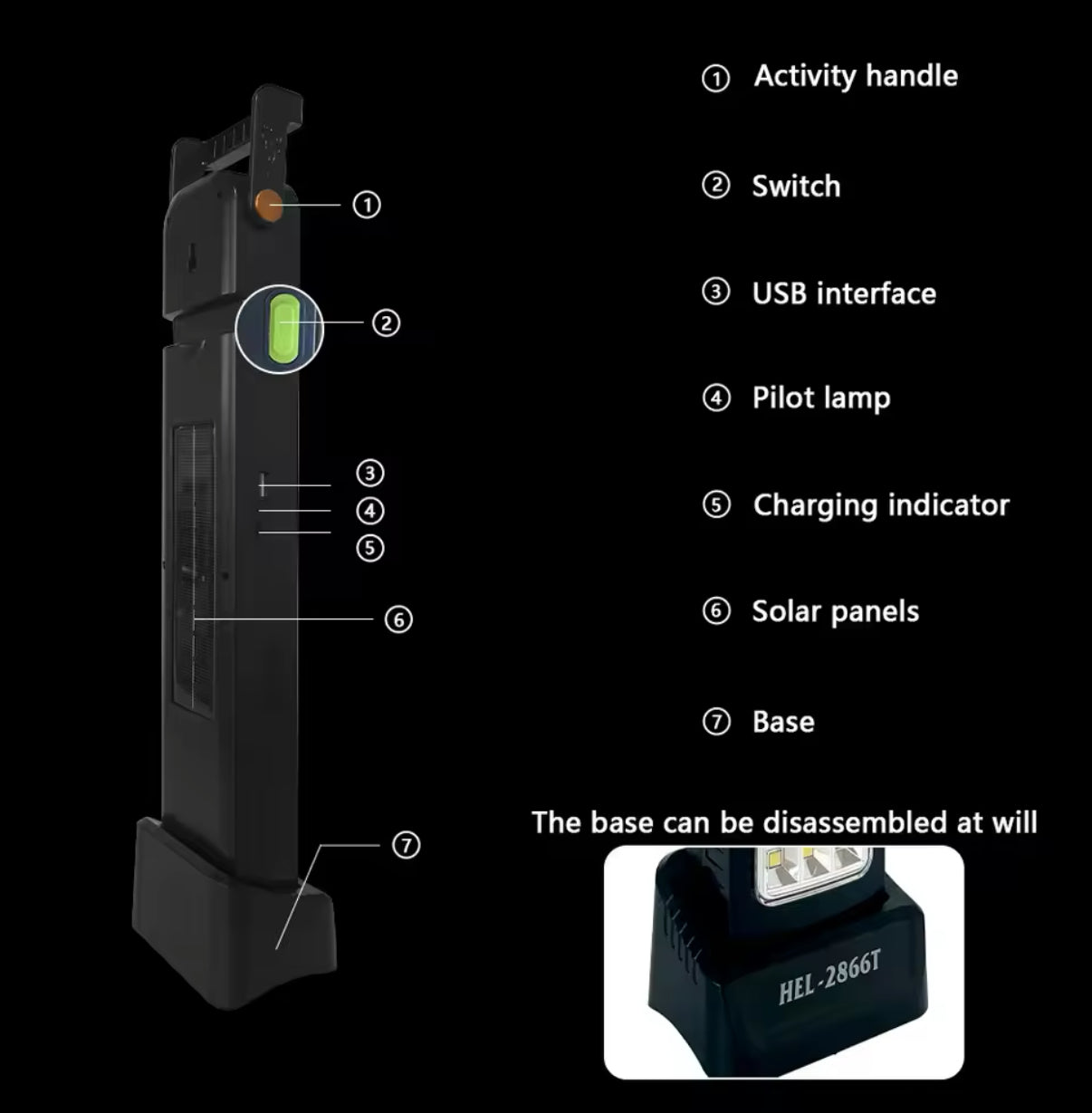 ①
②
③
④
⑤
⑥
⑦

① Activity handle

② Switch

③ USB interface

④ Pilot lamp

⑤ Charging indicator

⑥ Solar panels

⑦ Base

The base can be disassembled at will

HEL-2866T